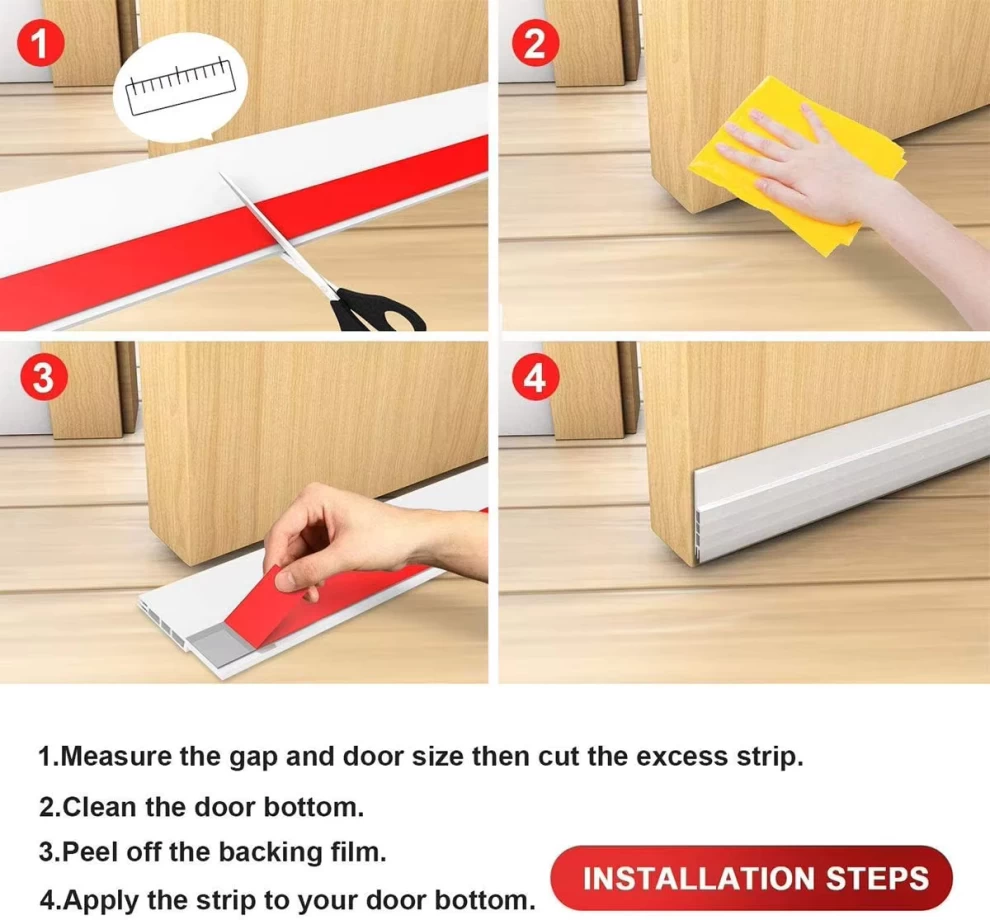 1

2

3

4

1.Measure the gap and door size then cut the excess strip.

2.Clean the door bottom.

3.Peel off the backing film.

4.Apply the strip to your door bottom.

INSTALLATION STEPS