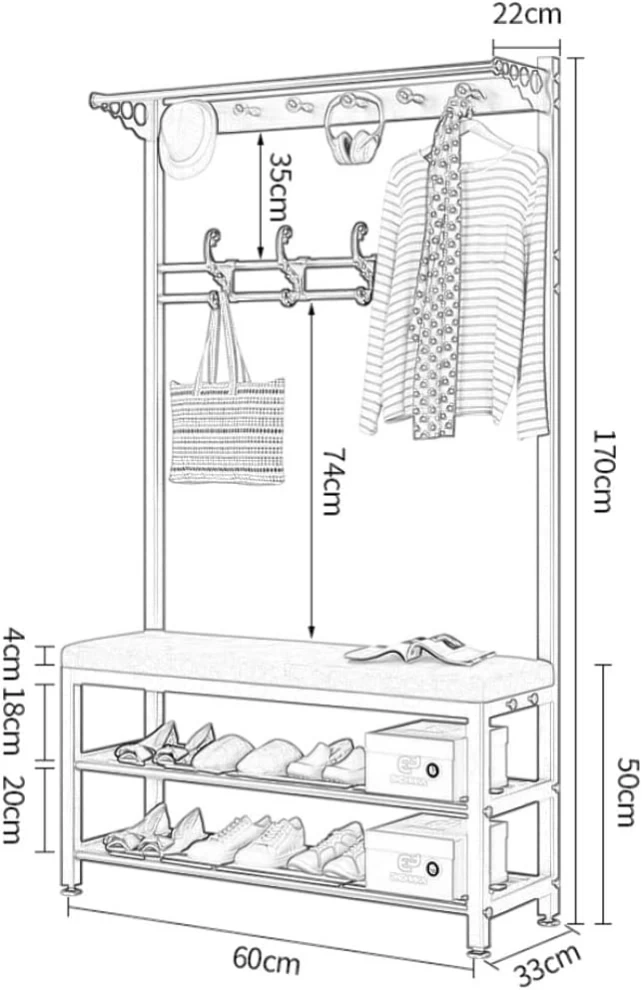 22cm

35cm

74cm

170cm

4cm

18cm

20cm

50cm

60cm

33cm