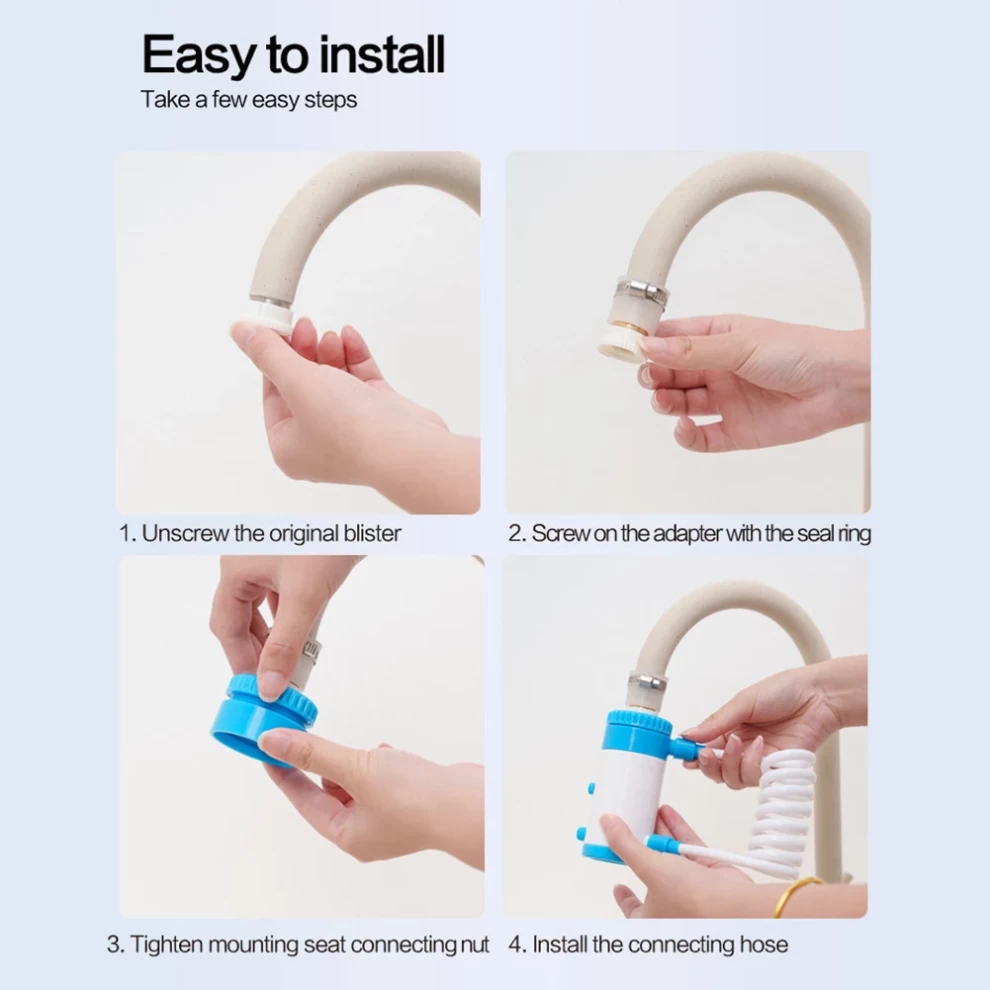 Easy to install
Take a few easy steps

1. Unscrew the original blister

2. Screw on the adapter with the seal ring

3. Tighten mounting seat connecting nut

4. Install the connecting hose