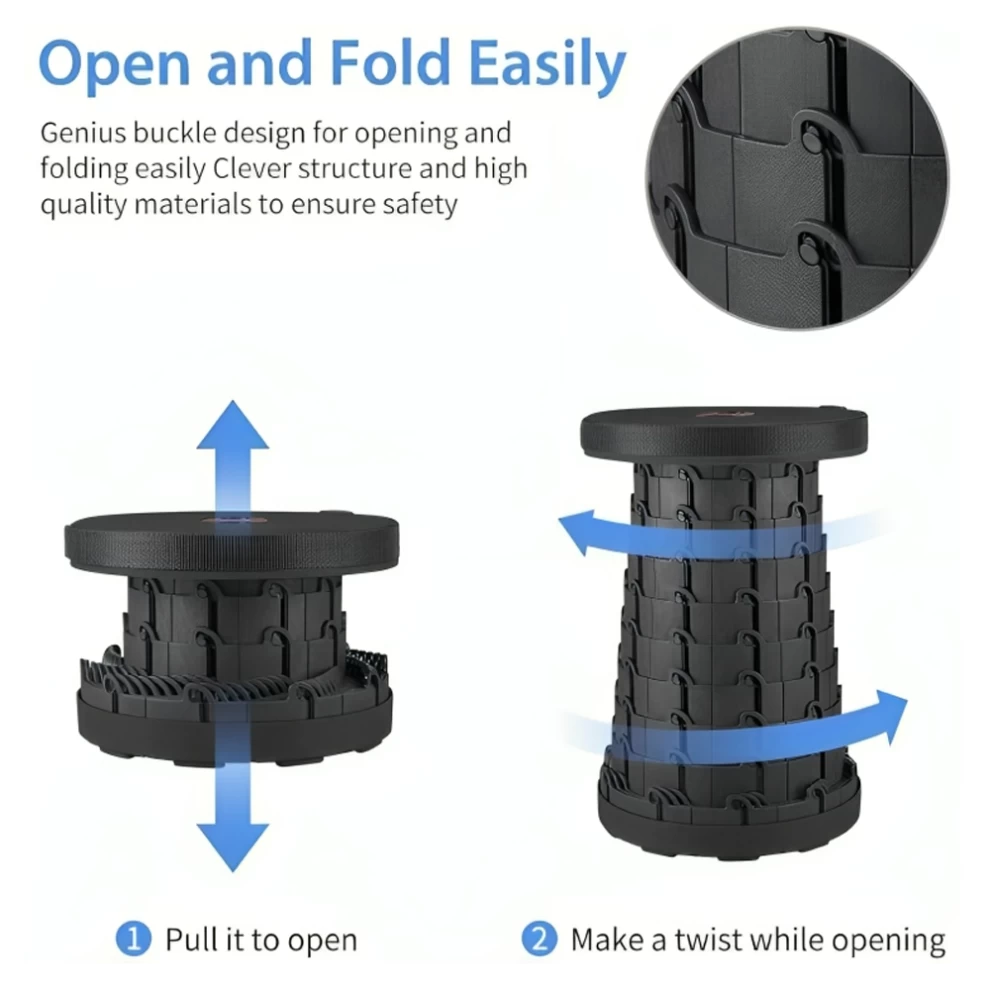 Open and Fold Easily

Genius buckle design for opening and folding easily Clever structure and high quality materials to ensure safety

1 Pull it to open

2 Make a twist while opening