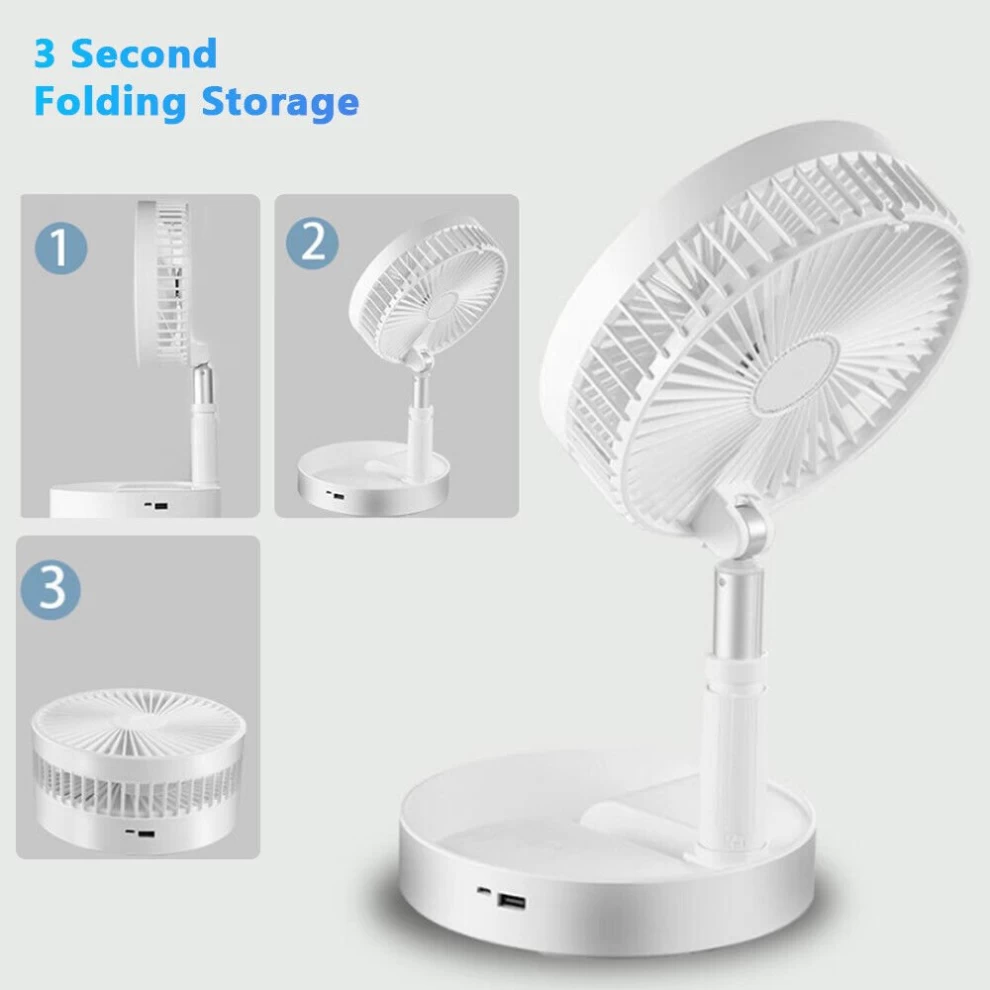 3 Second
Folding Storage

1

2

3