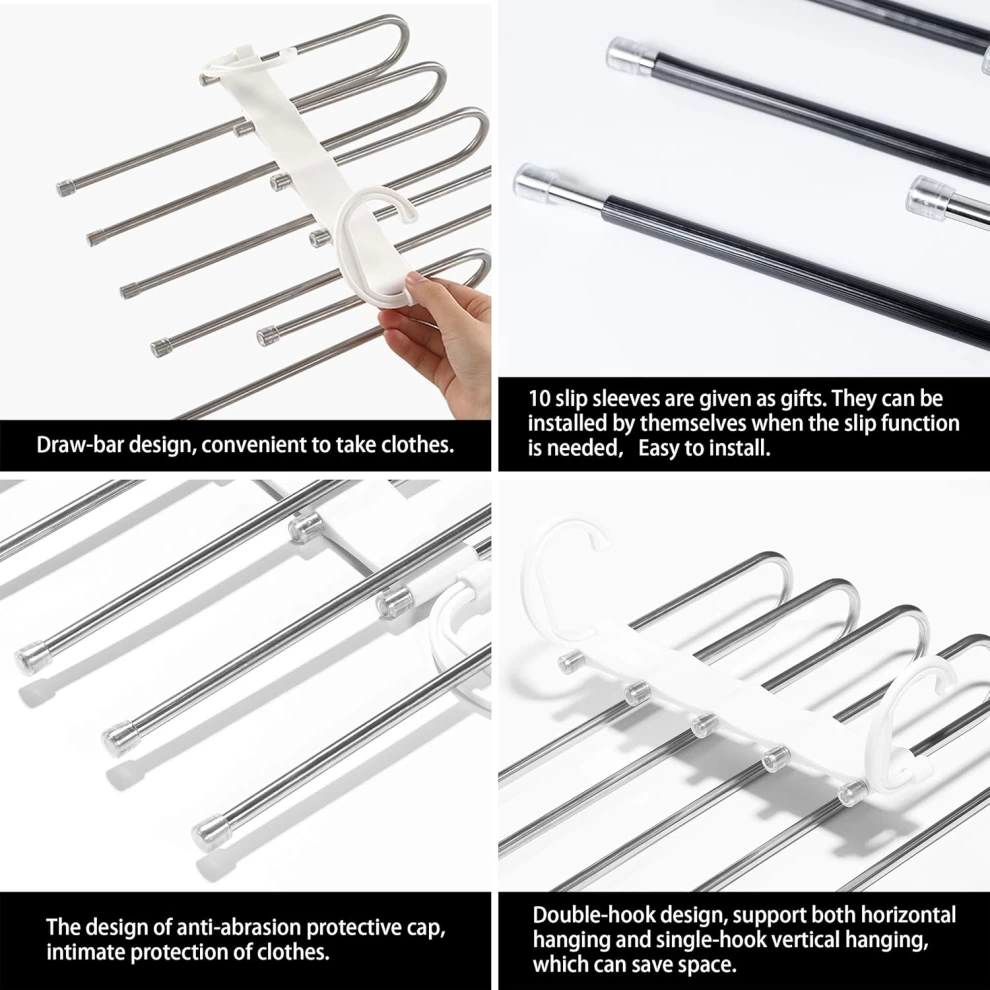 Draw-bar design, convenient to take clothes.

10 slip sleeves are given as gifts. They can be installed by themselves when the slip function is needed, Easy to install.

The design of anti-abrasion protective cap, intimate protection of clothes.

Double-hook design, support both horizontal hanging and single-hook vertical hanging, which can save space.