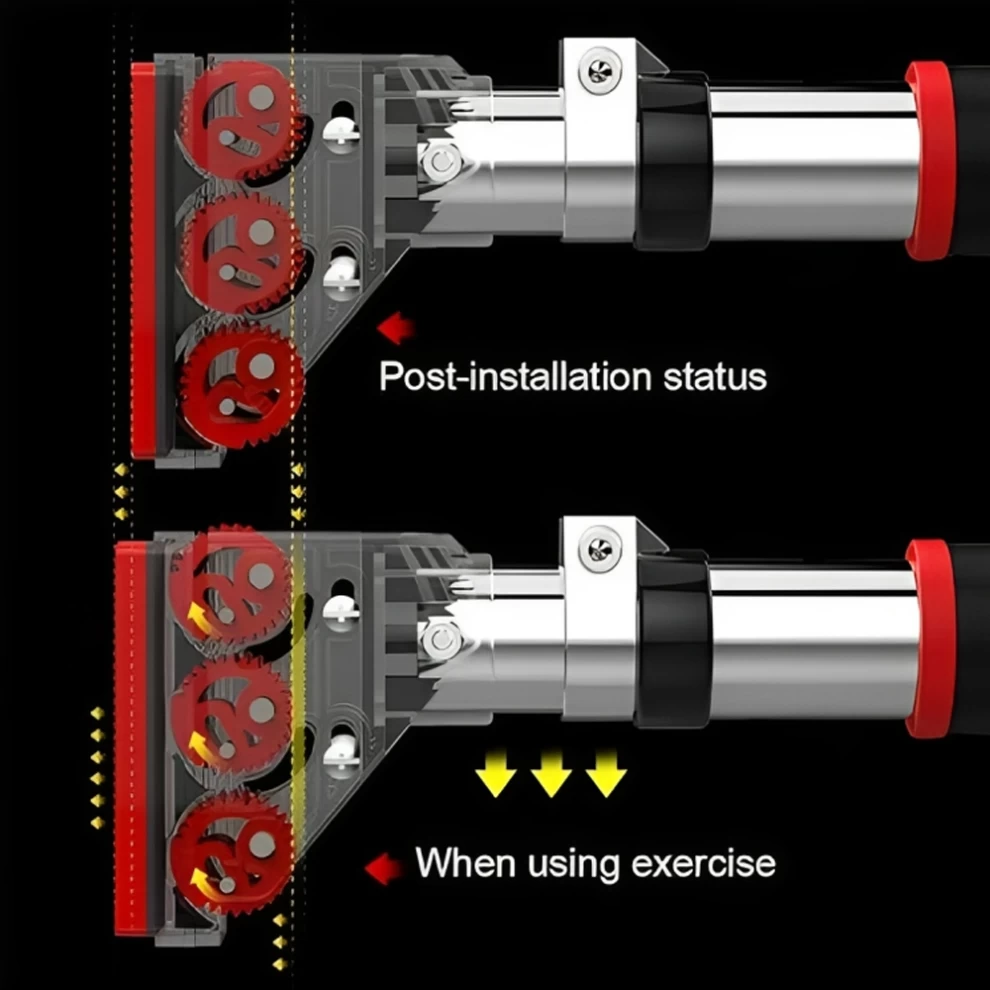 Post-installation status

When using exercise