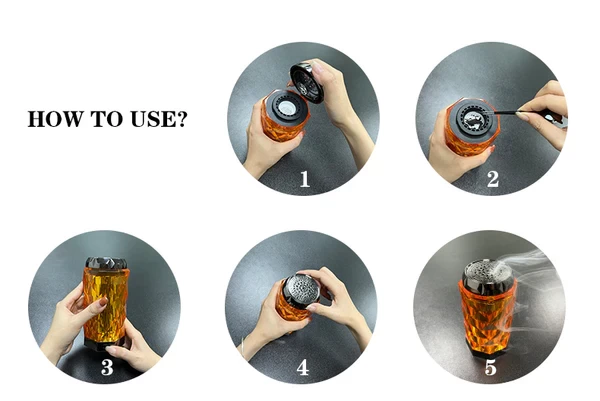 HOW TO USE?

1

2

3

4

5