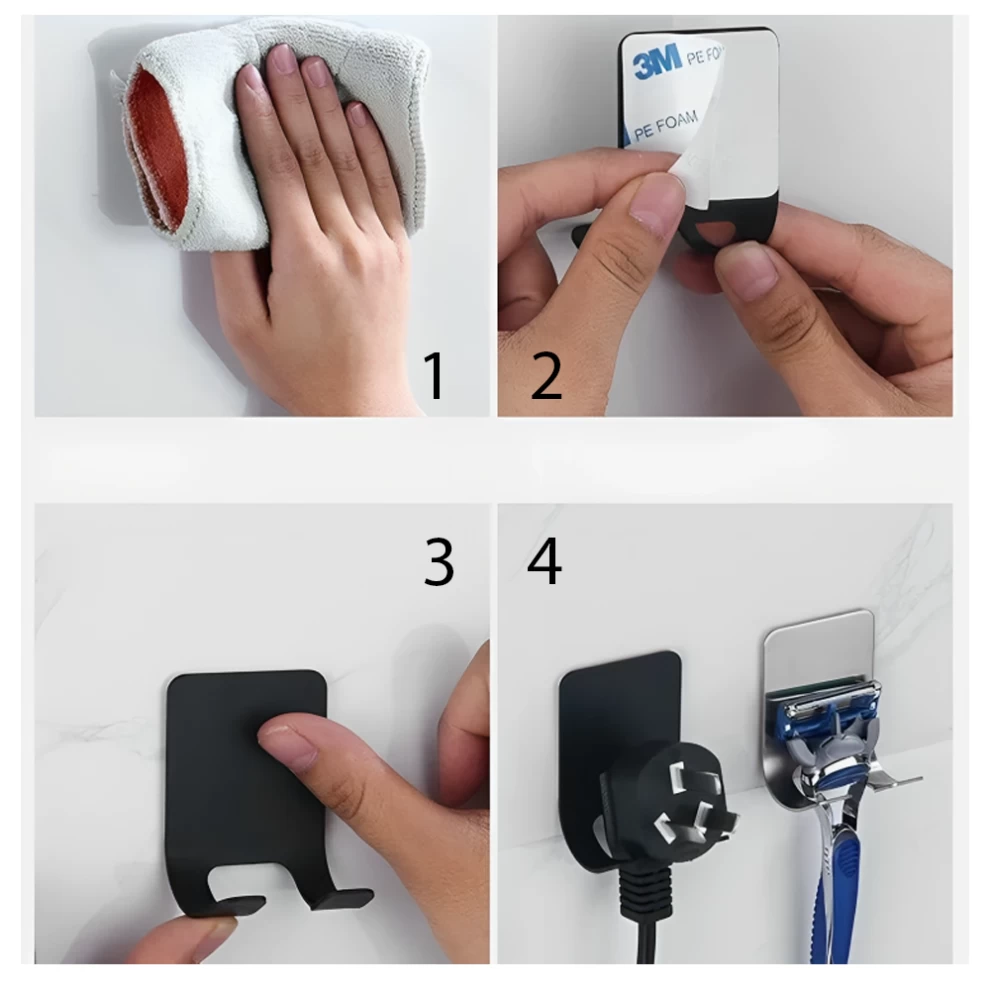 1

3M PE FOAM
PE FOAM

2

3

4