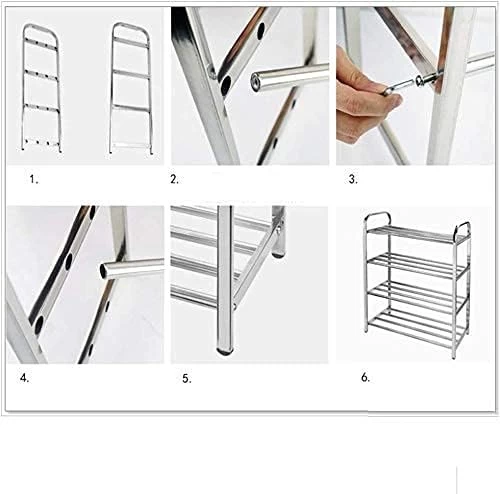 1.

2.

3.

4.

5.

6.