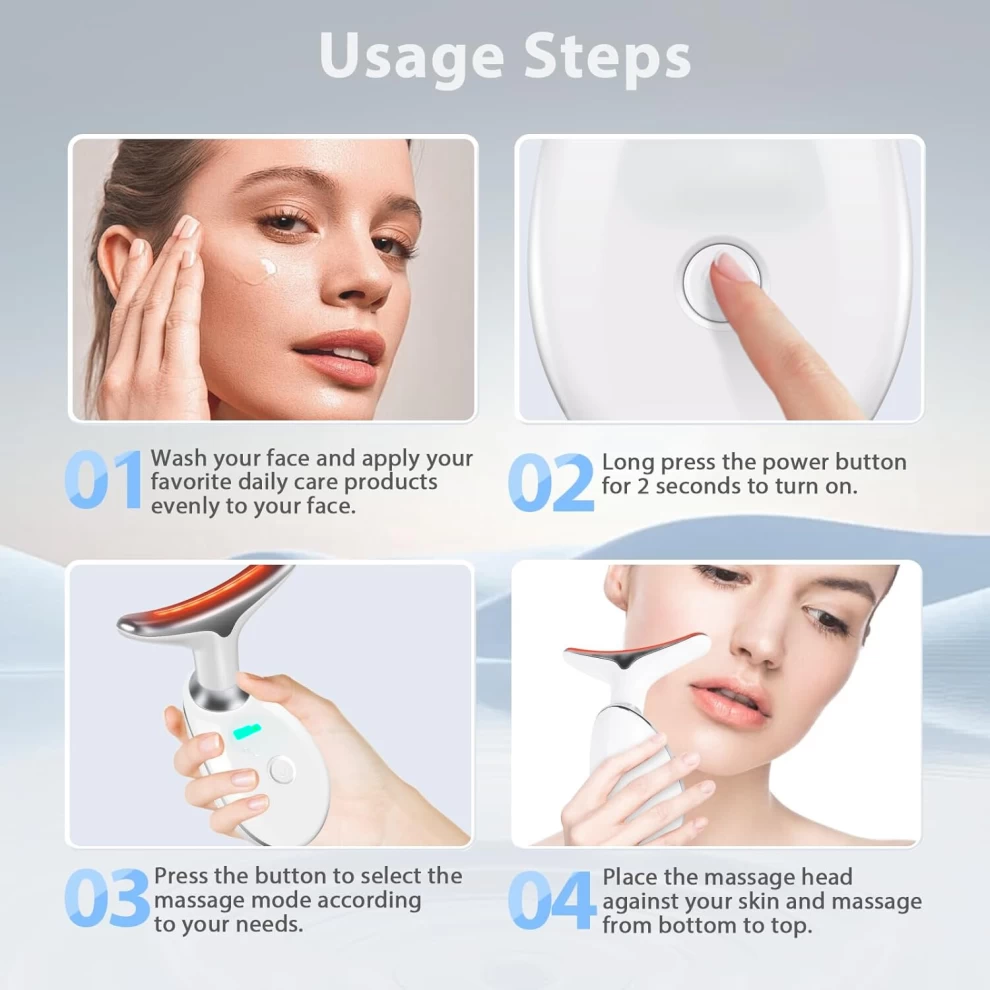 Usage Steps

01 Wash your face and apply your favorite daily care products evenly to your face.

02 Long press the power button for 2 seconds to turn on.

03 Press the button to select the massage mode according to your needs.

04 Place the massage head against your skin and massage from bottom to top.